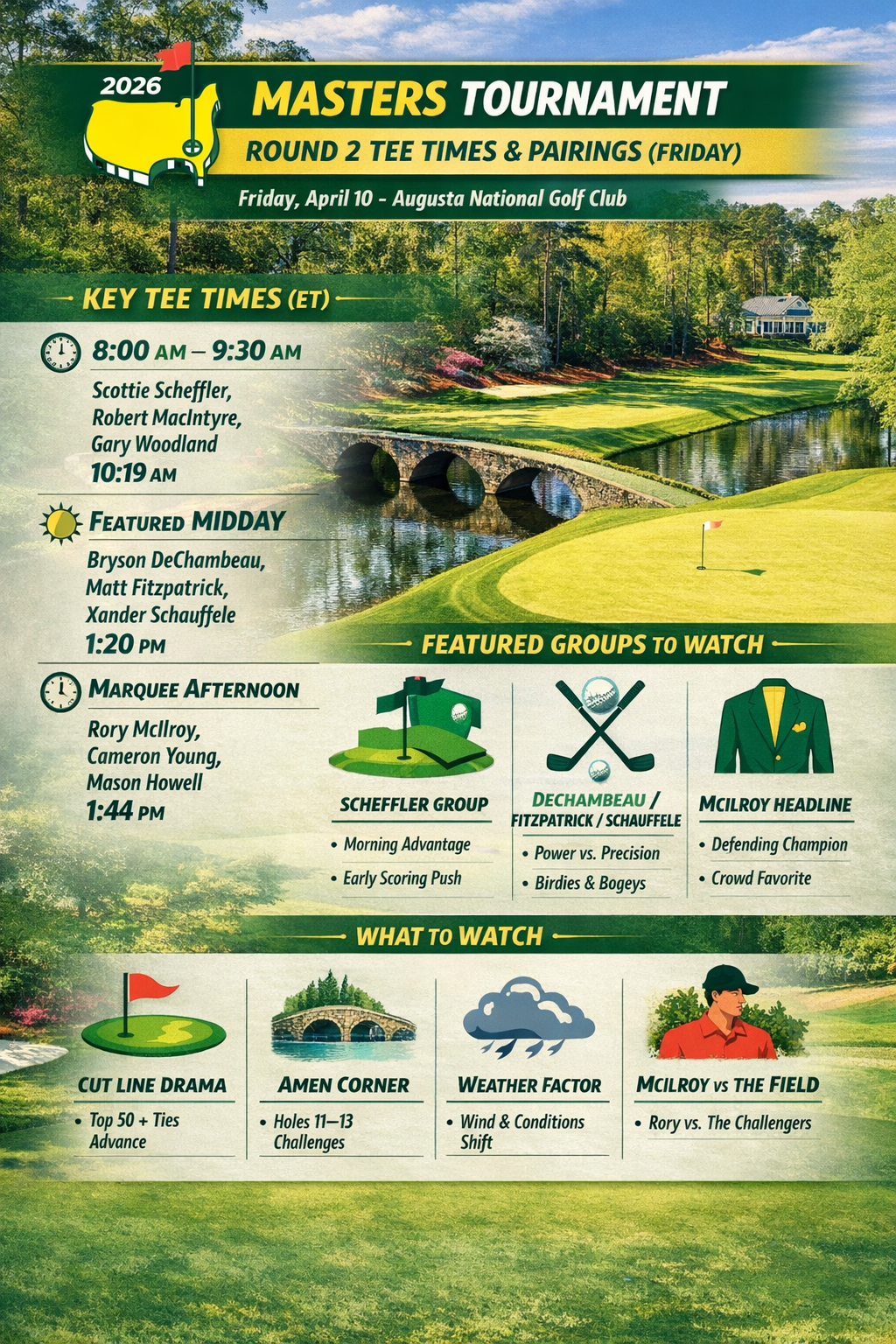 2026

MASTERS TOURNAMENT

ROUND 2 TEE TIMES & PAIRINGS (FRIDAY)

Friday, April 10 - Augusta National Golf Club

KEY TEE TIMES (ET)

8:00 AM – 9:30 AM

Scottie Scheffler, Robert MacIntyre, Gary Woodland

10:19 AM

FEATURED MIDDAY

Bryson DeChambeau, Matt Fitzpatrick, Xander Schauffele

1:20 PM

MARQUEE AFTERNOON

Rory McIlroy, Cameron Young, Mason Howell

1:44 PM

FEATURED GROUPS TO WATCH

SCHEFFLER GROUP

• Morning Advantage
• Early Scoring Push

DECHAMBEAU / FITZPATRICK / SCHAUFFELE

• Power vs. Precision
• Birdies & Bogeys

MCILROY HEADLINE

• Defending Champion
• Crowd Favorite

WHAT TO WATCH

CUT LINE DRAMA

• Top 50 + Ties Advance

AMEN CORNER

• Holes 11–13 Challenges

WEATHER FACTOR

• Wind & Conditions Shift

MCILROY VS THE FIELD

• Rory vs. The Challengers